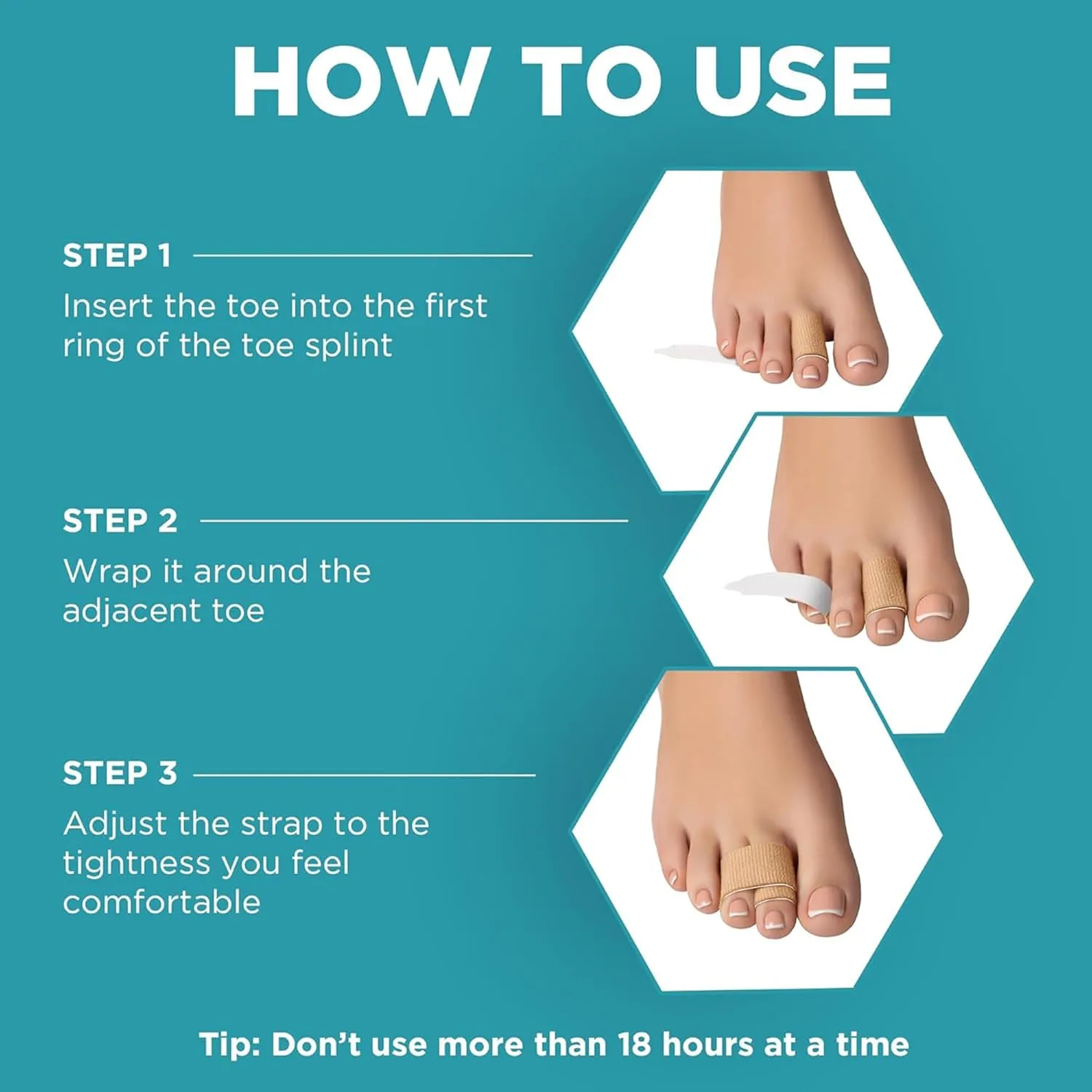 HOW TO USE

STEP 1

Insert the toe into the first ring of the toe splint

STEP 2

Wrap it around the adjacent toe

STEP 3

Adjust the strap to the tightness you feel comfortable

Tip: Don't use more than 18 hours at a time