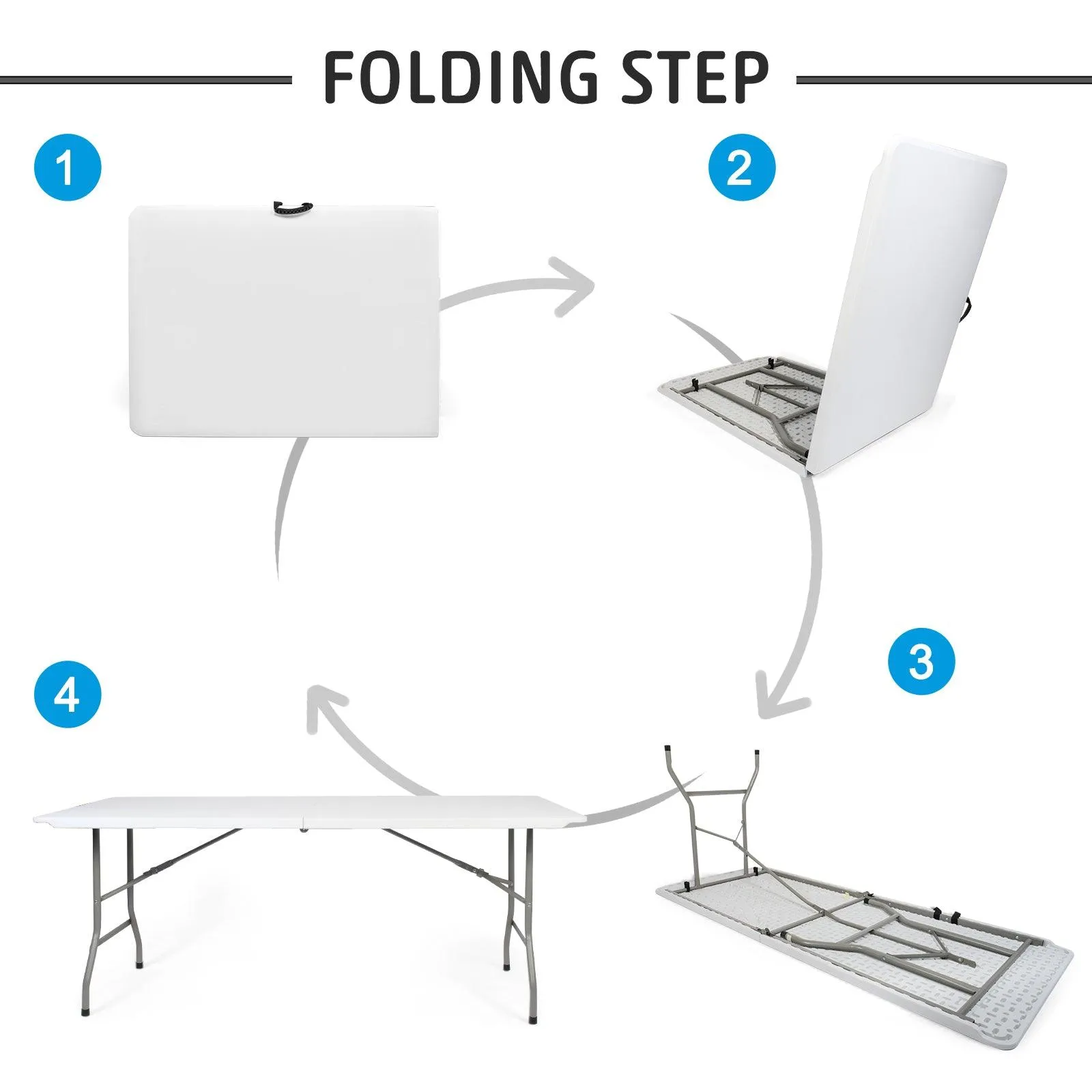 FOLDING STEP

1

2

3

4